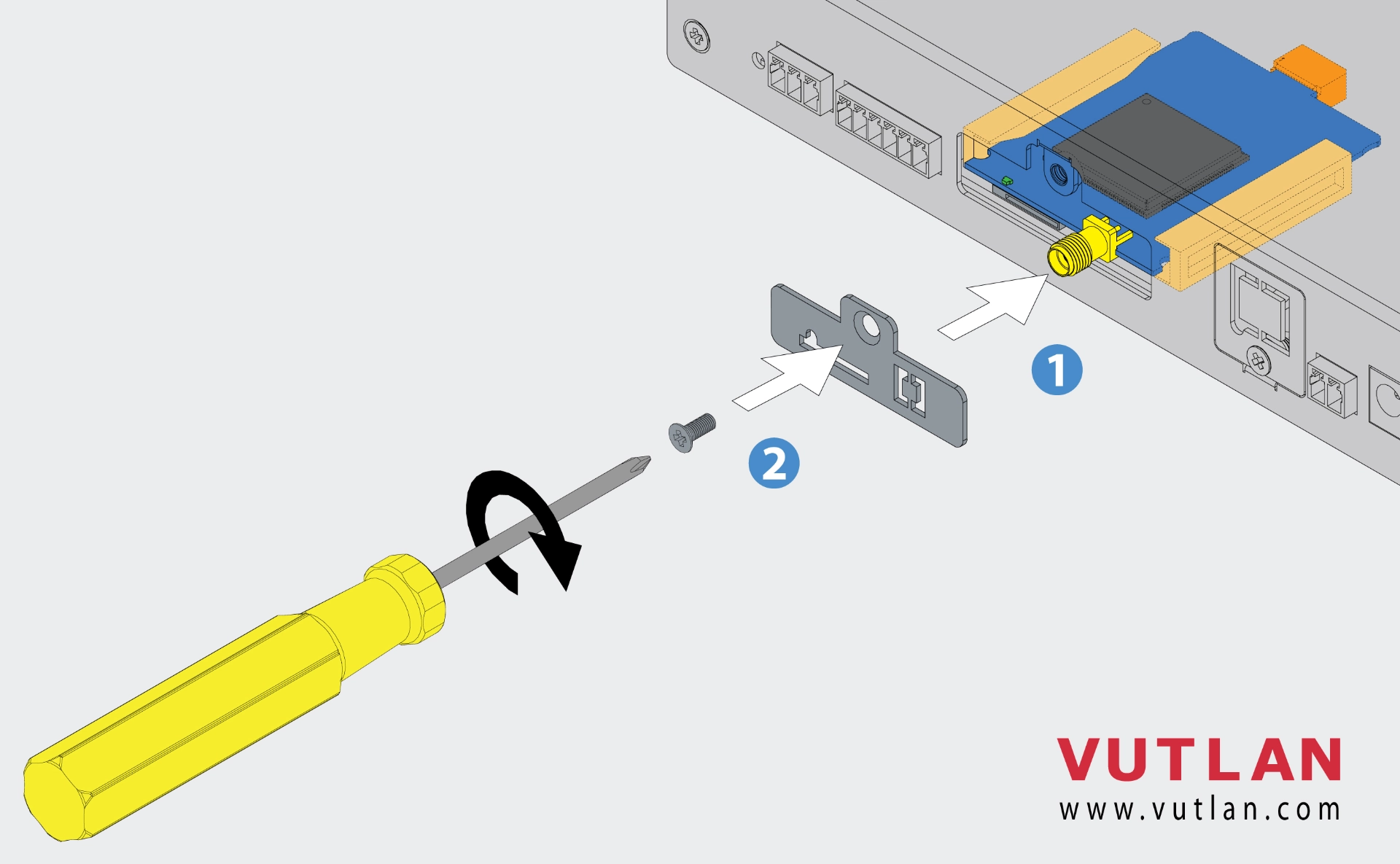 1

2

VUTLAN
www.vutlan.com