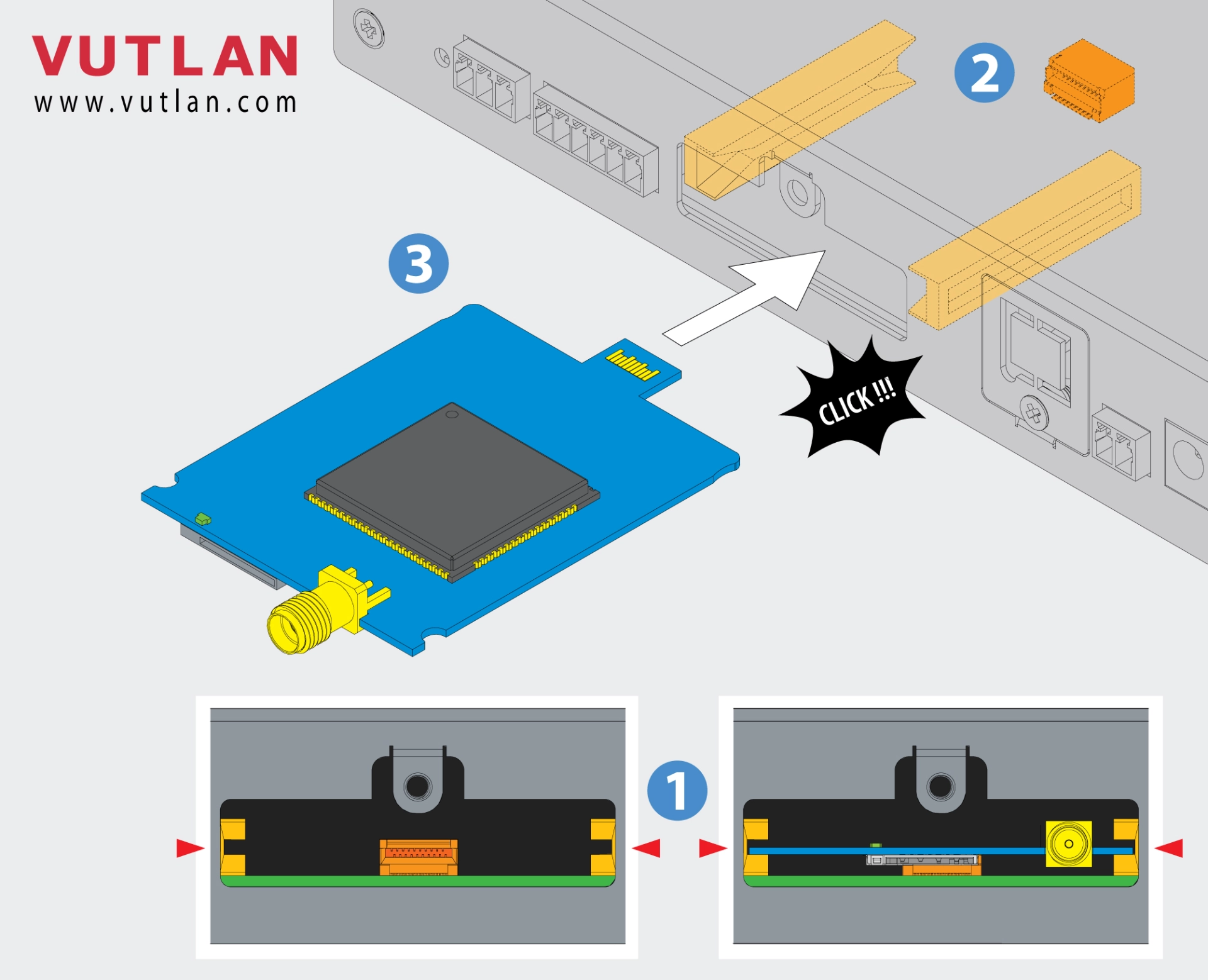 VUTLAN
www.vutlan.com

2

3

CLICK !!!

1